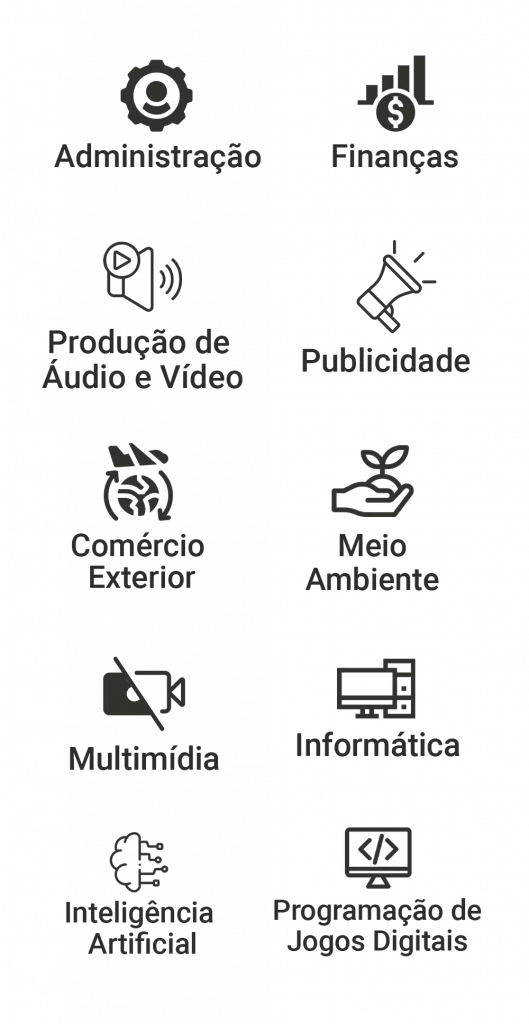 Administração

Finanças

Produção de Áudio e Vídeo

Publicidade

Comércio Exterior

Meio Ambiente

Multimídia

Informática

Inteligência Artificial

Programação de Jogos Digitais